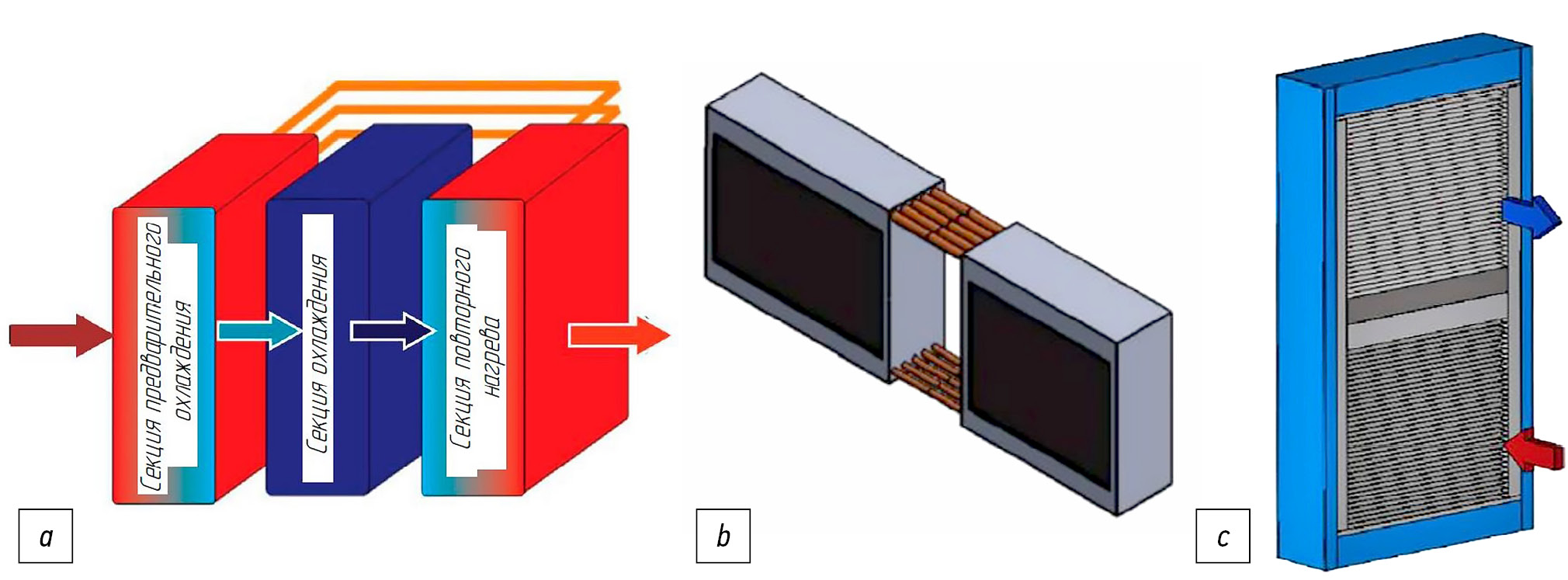 Секция предварительного охлаждения

Секция охлаждения

Секция повторного нагрева

a

b

c