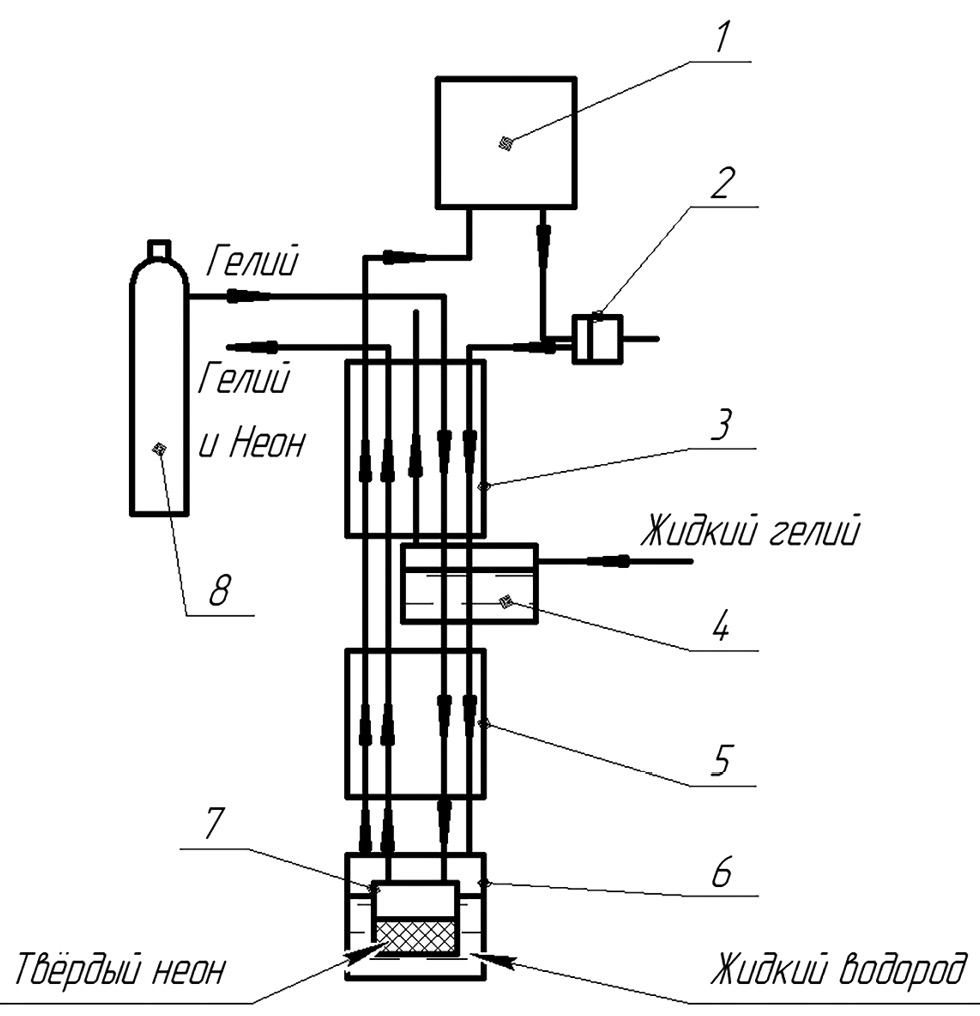 1

2

Гелий

Гелий
и Неон

3

Жидкий гелий

8

4

5

7

6

Твёрдый неон

Жидкий водород