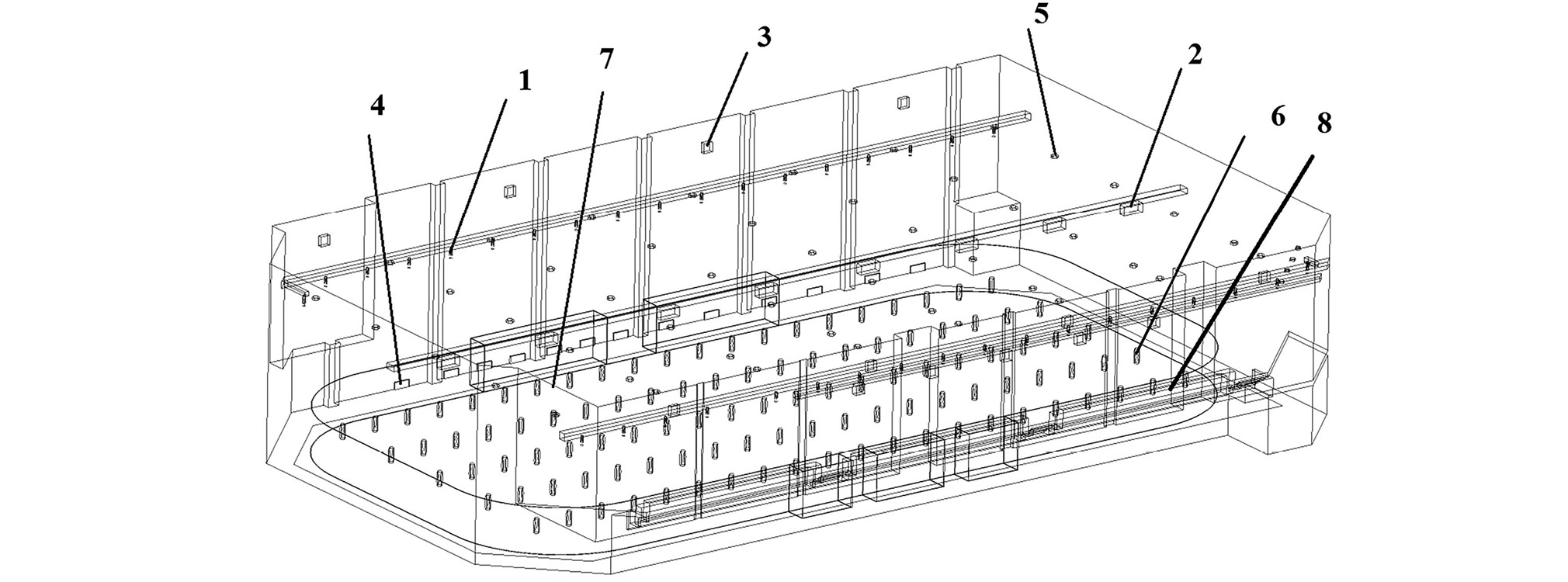 4
1
7
3
5
2
6
8